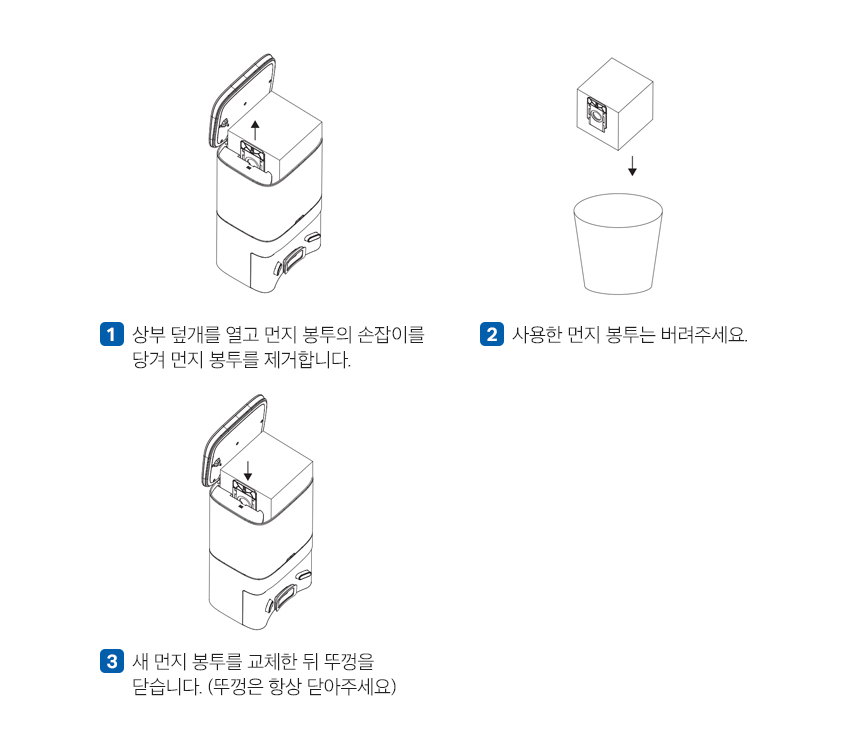 1 상부 덮개를 열고 먼지 봉투의 손잡이를 당겨 먼지 봉투를 제거합니다.

2 사용한 먼지 봉투는 버려주세요.

3 새 먼지 봉투를 교체한 뒤 뚜껑을 닫습니다. (뚜껑은 항상 닫아주세요)